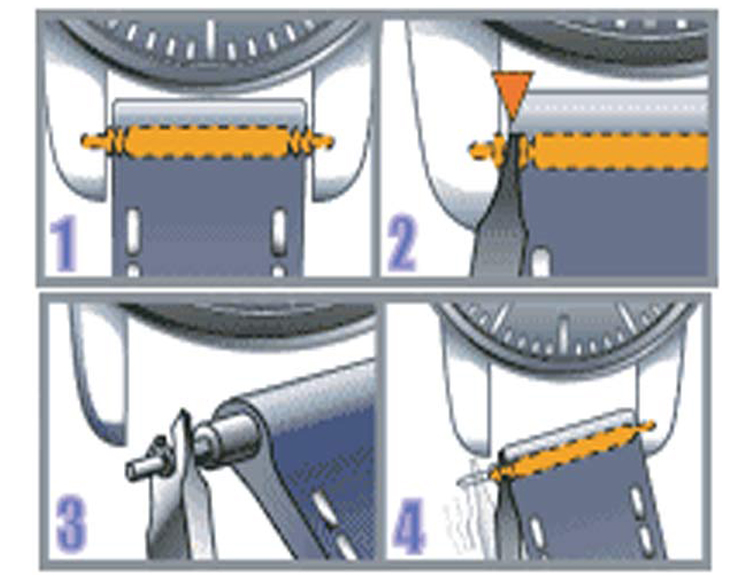 1

2

3

4